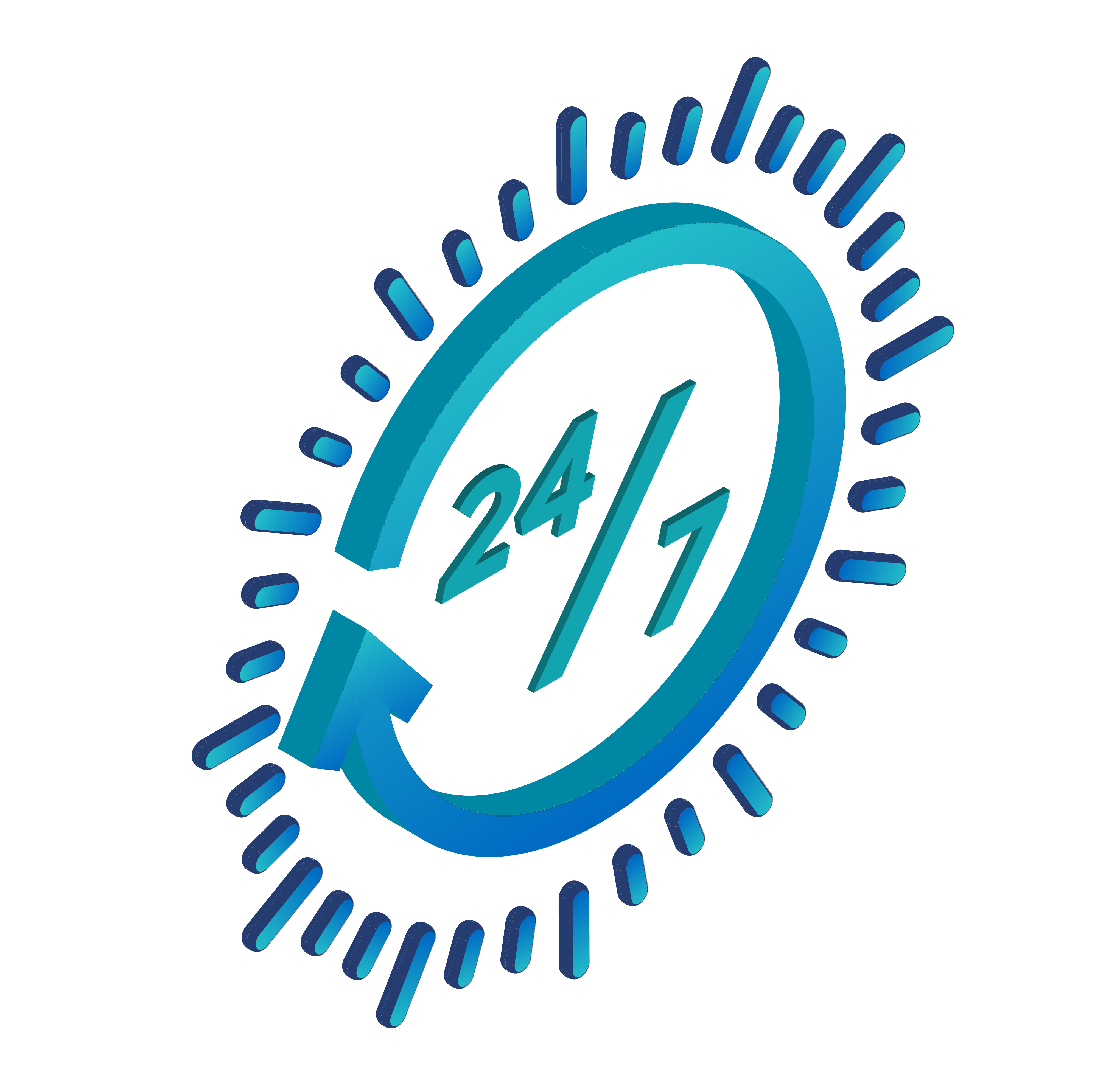 24/7