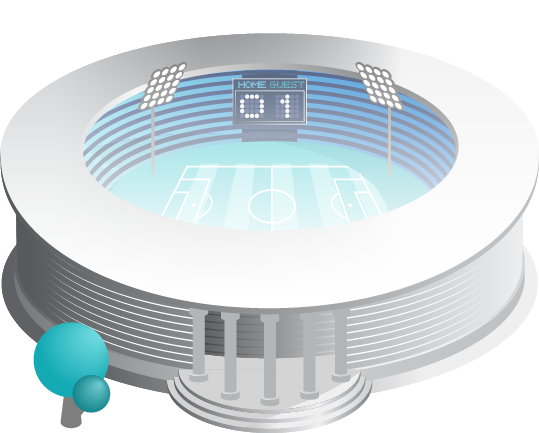 HOME GUEST
0 1