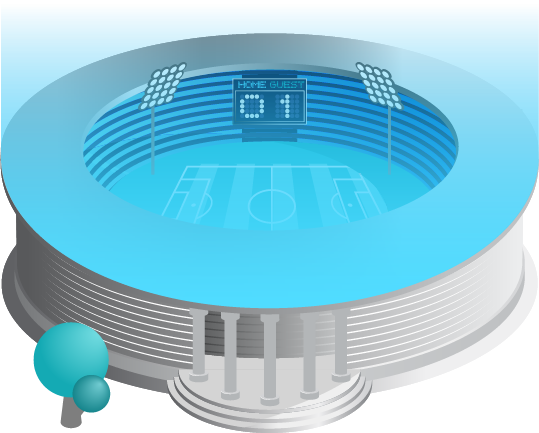 HOME GUEST
0 1